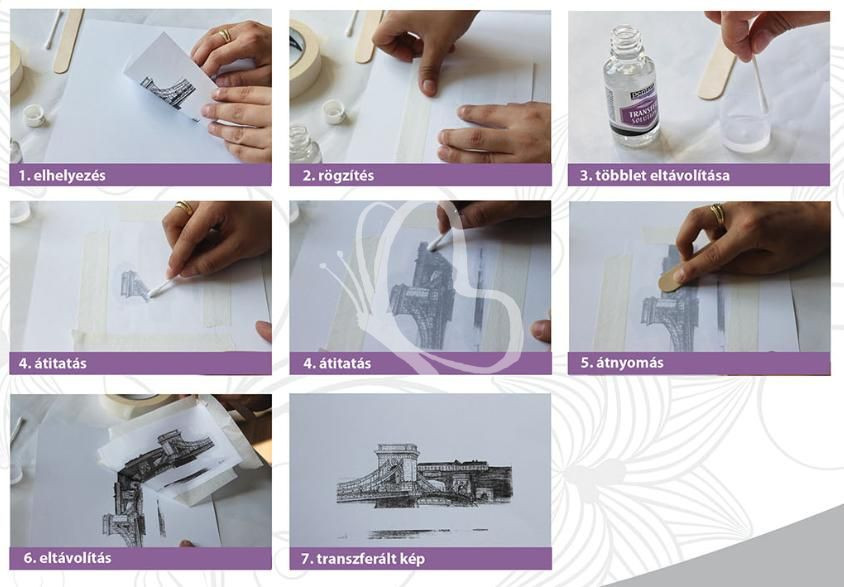 1. elhelyezés

2. rögzítés

TRANSFER SOLUTION

3. többlet eltávolítása

4. átitatás

4. átitatás

5. átnyomás

6. eltávolítás

7. transzferált kép